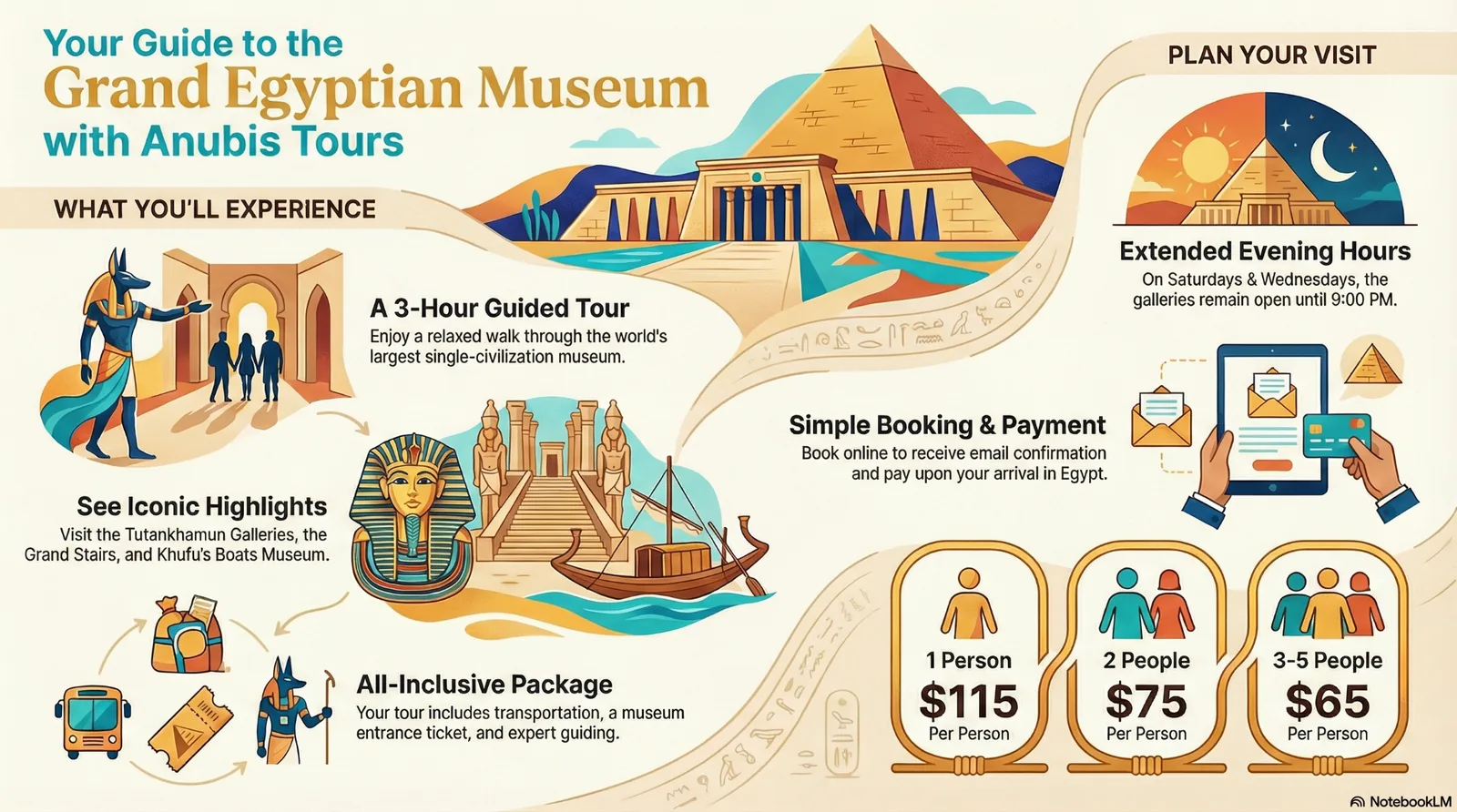 Your Guide to the
Grand Egyptian Museum
with Anubis Tours

WHAT YOU'LL EXPERIENCE

A 3-Hour Guided Tour
Enjoy a relaxed walk through the world's largest single-civilization museum.

See Iconic Highlights
Visit the Tutankhamun Galleries, the Grand Stairs, and Khufu's Boats Museum.

All-Inclusive Package
Your tour includes transportation, a museum entrance ticket, and expert guiding.

PLAN YOUR VISIT

Extended Evening Hours
On Saturdays & Wednesdays, the galleries remain open until 9:00 PM.

Simple Booking & Payment
Book online to receive email confirmation and pay upon your arrival in Egypt.

1 Person
$115
Per Person

2 People
$75
Per Person

3-5 People
$65
Per Person

NotebookLM