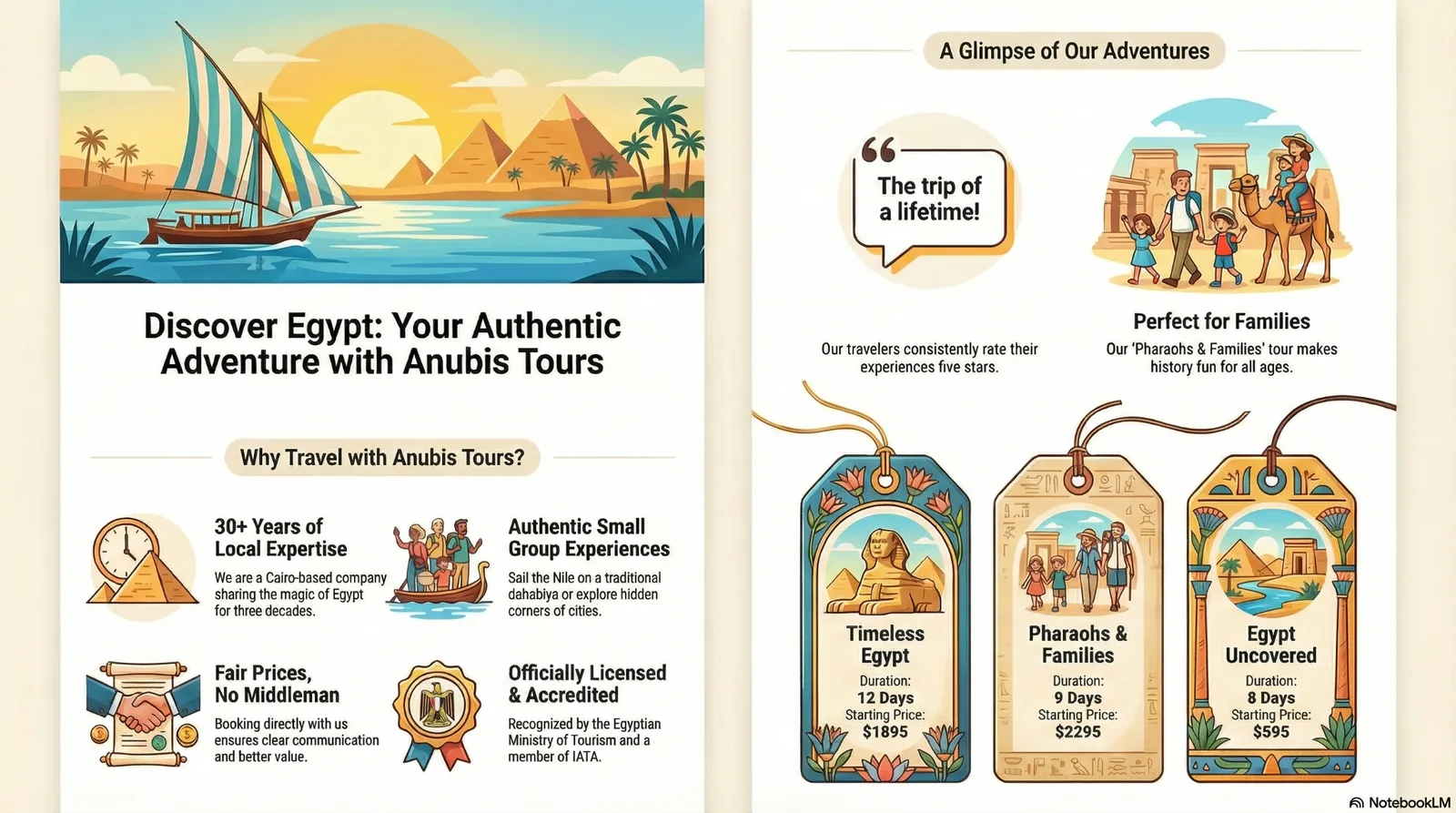 Discover Egypt: Your Authentic Adventure with Anubis Tours

Why Travel with Anubis Tours?

30+ Years of Local Expertise

We are a Cairo-based company sharing the magic of Egypt for three decades.

Authentic Small Group Experiences

Sail the Nile on a traditional dahabiya or explore hidden corners of cities.

Fair Prices, No Middleman

Booking directly with us ensures clear communication and better value.

Officially Licensed & Accredited

Recognized by the Egyptian Ministry of Tourism and a member of IATA.

A Glimpse of Our Adventures

The trip of a lifetime!

Our travelers consistently rate their experiences five stars.

Perfect for Families

Our 'Pharaohs & Families' tour makes history fun for all ages.

Timeless Egypt
Duration:
12 Days
Starting Price:
$1895

Pharaohs & Families
Duration:
9 Days
Starting Price:
$2295

Egypt Uncovered
Duration:
8 Days
Starting Price:
$595

NotebookLM